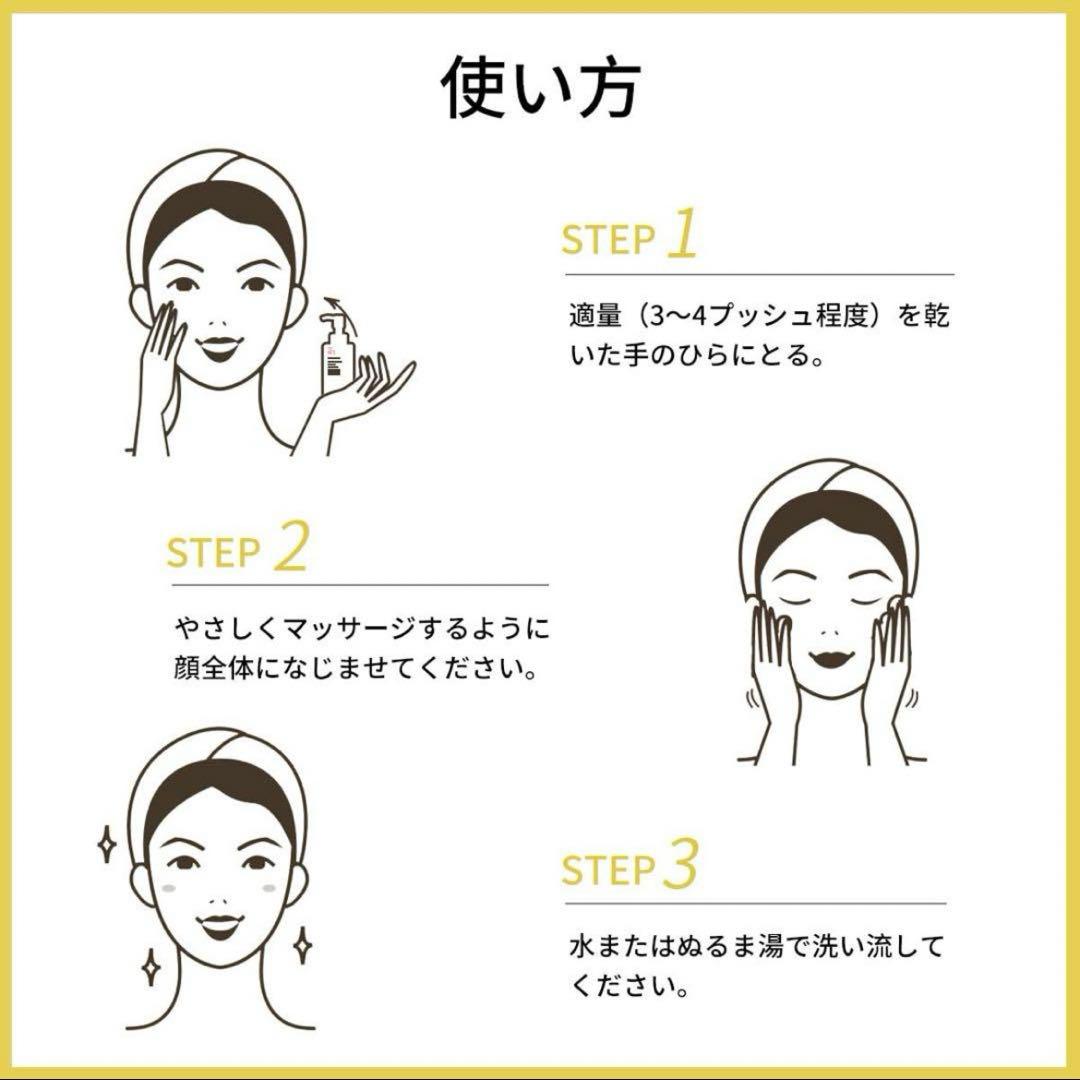 使い方

STEP 1

適量（3〜4プッシュ程度）を乾いた手のひらにとる。

STEP 2

やさしくマッサージするように顔全体になじませてください。

STEP 3

水またはぬるま湯で洗い流してください。