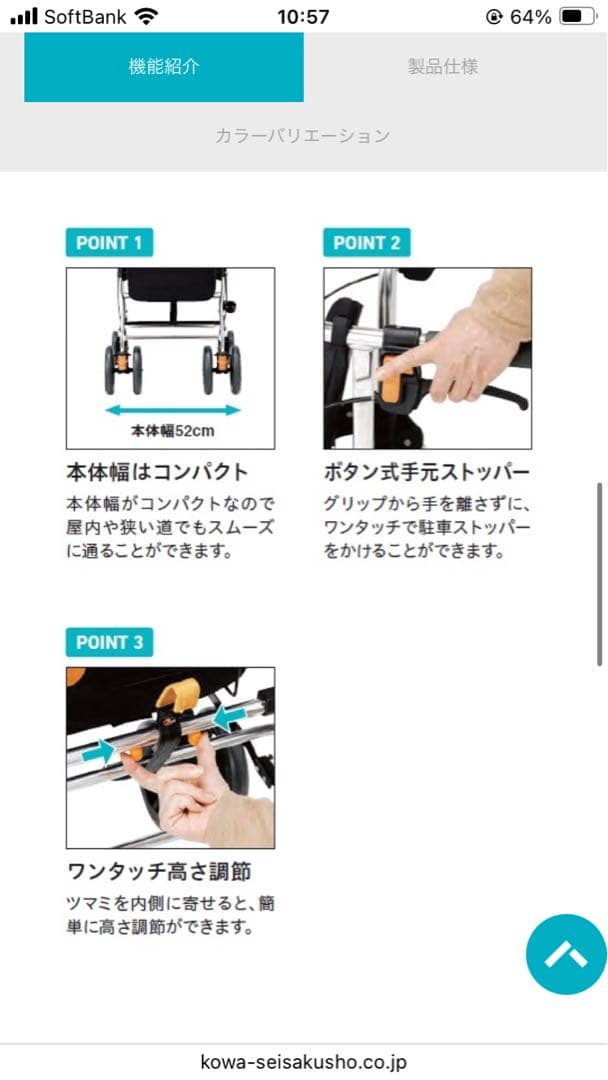 SoftBank 10:57 64%

機能紹介

製品仕様

カラーバリエーション

POINT 1

本体幅52cm

本体幅はコンパクト

本体幅がコンパクトなので屋内や狭い道でもスムーズに通ることができます。

POINT 2

ボタン式手元ストッパー

グリップから手を離さずに、ワンタッチで駐車ストッパーをかけることができます。

POINT 3

ワンタッチ高さ調節

ツマミを内側に寄せると、簡単に高さ調節ができます。

kowa-seisakusho.co.jp