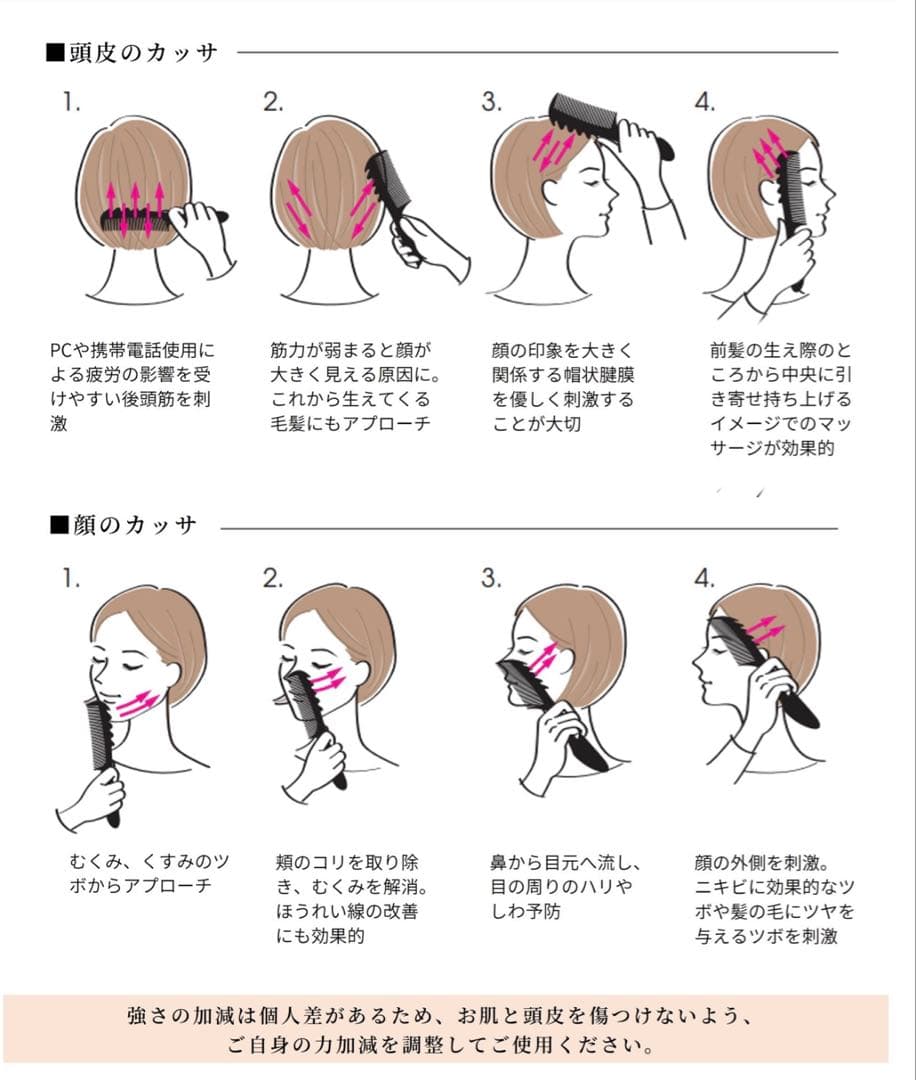 ■頭皮のカッサ

1.

PCや携帯電話使用による疲労の影響を受けやすい後頭筋を刺激

2.

筋力が弱まると顔が大きく見える原因に。これから生えてくる毛髪にもアプローチ

3.

顔の印象を大きく関係する帽状腱膜を優しく刺激することが大切

4.

前髪の生え際のところから中央に引き寄せ持ち上げるイメージでのマッサージが効果的

■顔のカッサ

1.

むくみ、くすみのツボからアプローチ

2.

頬のコリを取り除き、むくみを解消。ほうれい線の改善にも効果的

3.

鼻から目元へ流し、目の周りのハリやしわ予防

4.

顔の外側を刺激。ニキビに効果的なツボや髪の毛にツヤを与えるツボを刺激

強さの加減は個人差があるため、お肌と頭皮を傷つけないよう、ご自身の力加減を調整してご使用ください。