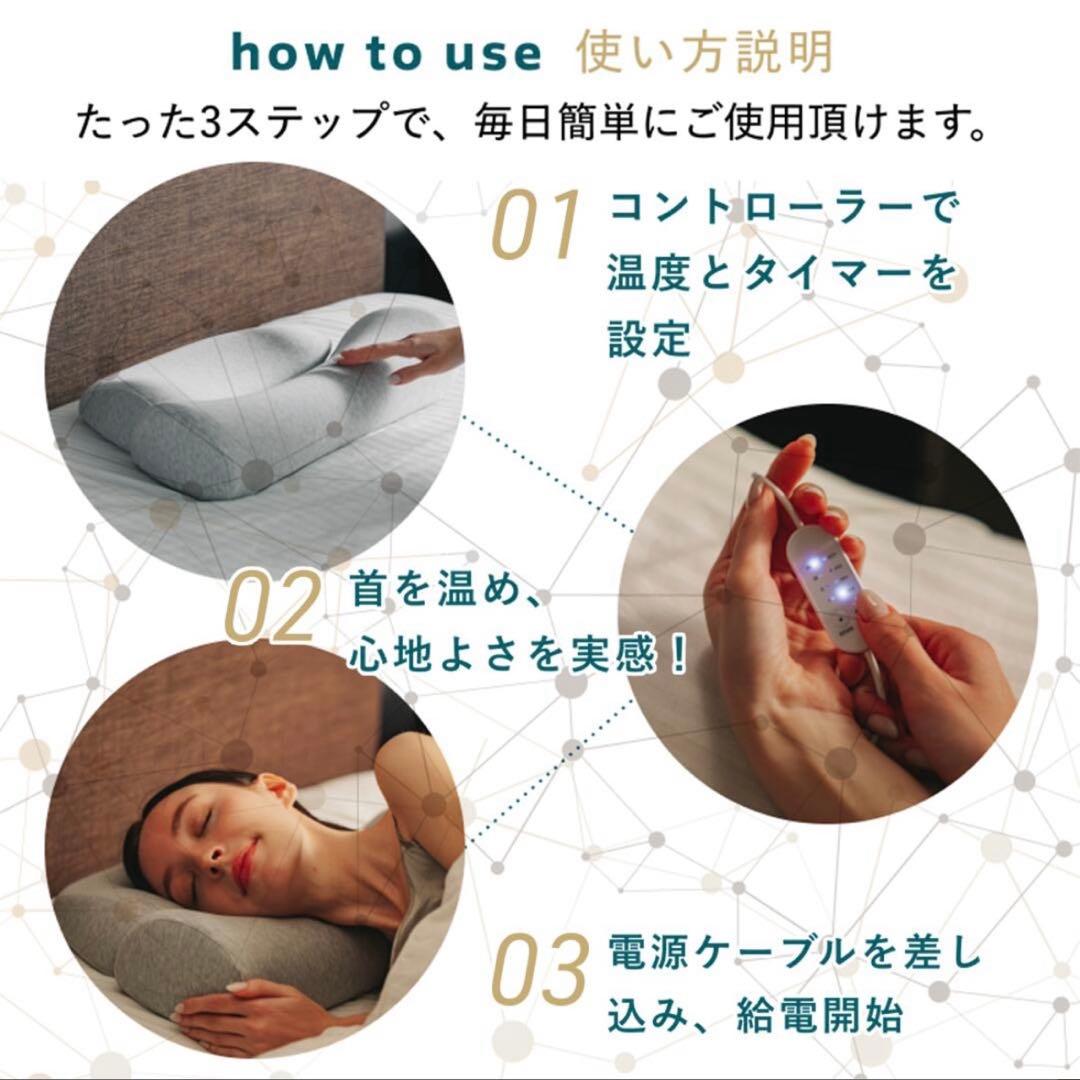 how to use 使い方説明

たった3ステップで、毎日簡単にご使用頂けます。

01 コントローラーで温度とタイマーを設定

02 首を温め、心地よさを実感！

03 電源ケーブルを差し込み、給電開始