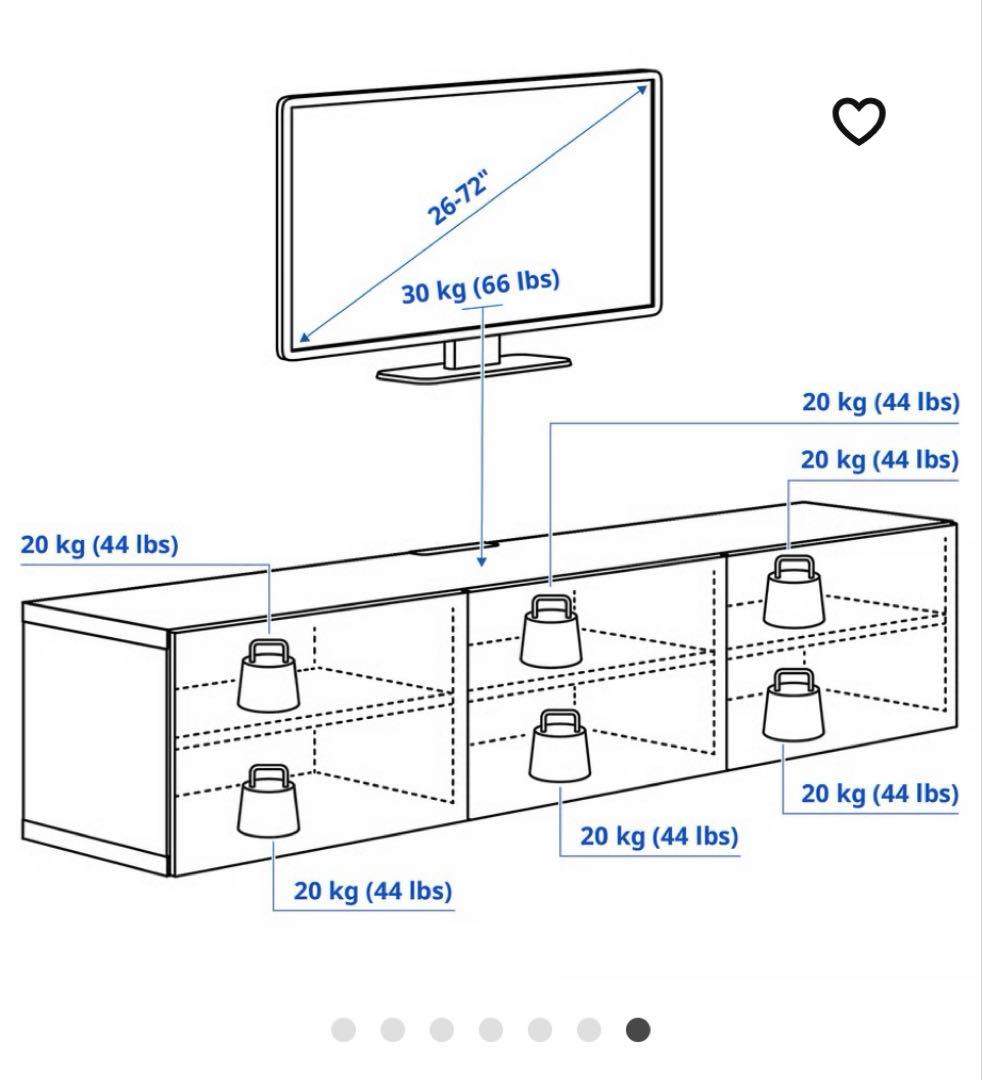 26-72"

30 kg (66 lbs)

20 kg (44 lbs)

20 kg (44 lbs)

20 kg (44 lbs)

20 kg (44 lbs)

20 kg (44 lbs)

20 kg (44 lbs)